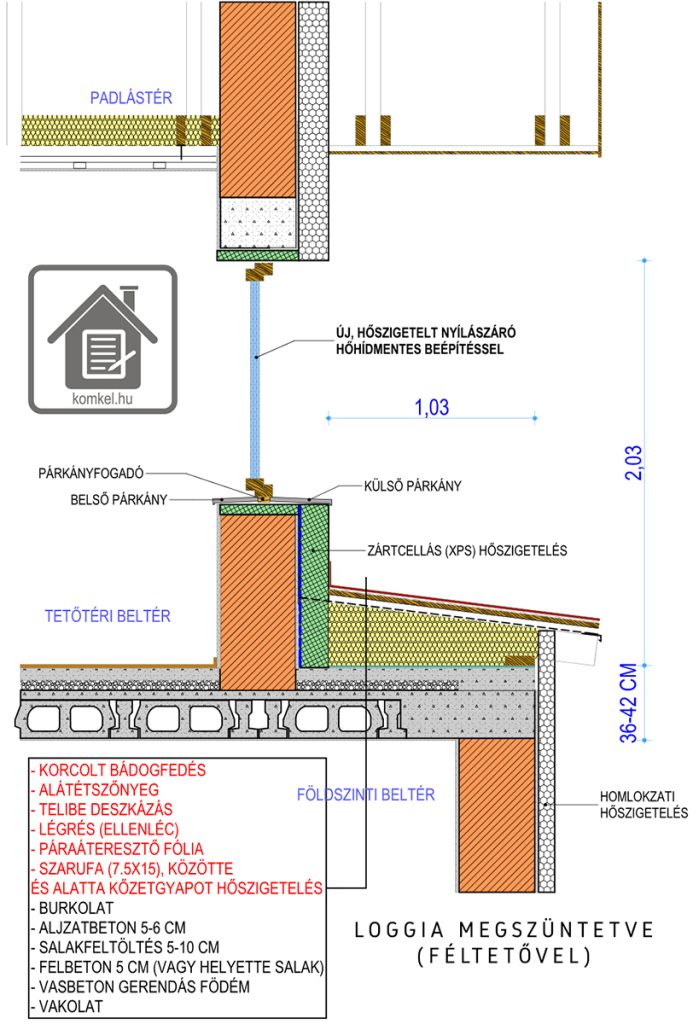 PADLÁSTÉR

komkel.hu

ÚJ, HŐSZIGETELT NYÍLÁSZÁRÓ
HŐHÍDMENTES BEÉPÍTÉSSEL

1,03

2,03

PÁRKÁNYFOGADÓ
BELSŐ PÁRKÁNY
KÜLSŐ PÁRKÁNY

ZÁRTCELLÁS (XPS) HŐSZIGETELÉS

TETŐTÉRI BELTÉR

36-42 CM

FÖLDSZINTI BELTÉR

HOMLOKZATI
HŐSZIGETELÉS

- KORCOLT BÁDOGFEDÉS
- ALÁTÉTSZŐNYEG
- TELIBE DESZKÁZÁS
- LÉGRÉS (ELLENLÉC)
- PÁRAÁTERESZTŐ FÓLIA
- SZARUFA (7.5X15), KÖZÖTTE
ÉS ALATTA KŐZETGYAPOT HŐSZIGETELÉS
- BURKOLAT
- ALJZATBETON 5-6 CM
- SALAKFELTÖLTÉS 5-10 CM
- FELBETON 5 CM (VAGY HELYETTE SALAK)
- VASBETON GERENDÁS FÖDÉM
- VAKOLAT

LOGGIA MEGSZÜNTETVE
(FÉLTETŐVEL)