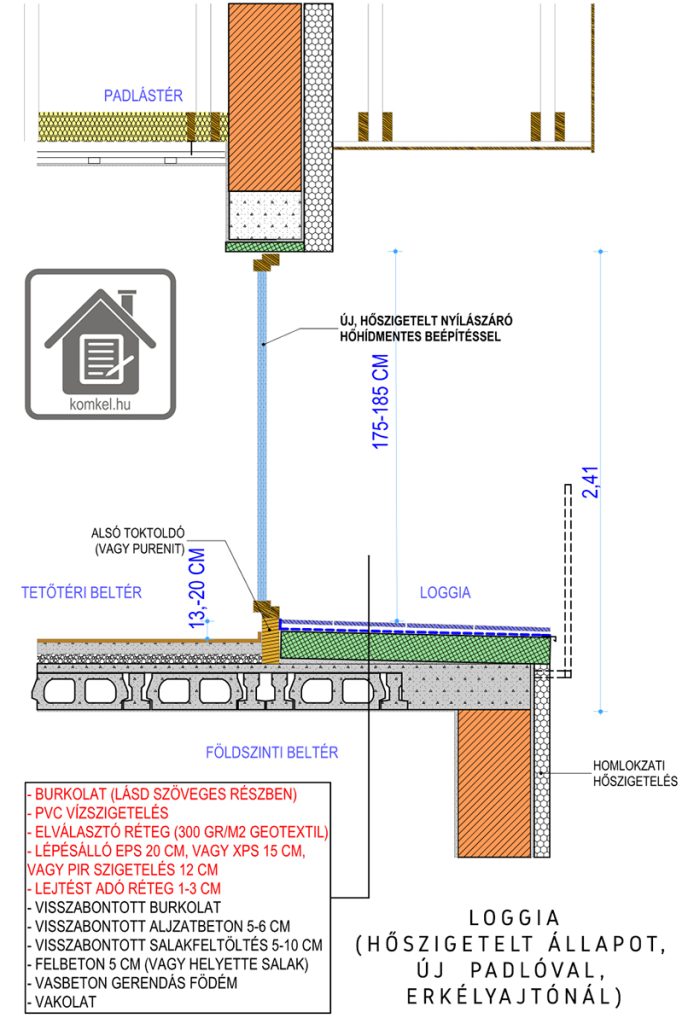 PADLÁSTÉR

komkel.hu

ÚJ, HŐSZIGETELT NYÍLÁSZÁRÓ HŐHÍDMENTES BEÉPÍTÉSSEL

175-185 CM

2,41

ALSÓ TOKTOLDÓ (VAGY PURENIT)

13,-20 CM

TETŐTÉRI BELTÉR

LOGGIA

FÖLDSZINTI BELTÉR

HOMLOKZATI HŐSZIGETELÉS

- BURKOLAT (LÁSD SZÖVEGES RÉSZBEN)
- PVC VÍZSZIGETELÉS
- ELVÁLASZTÓ RÉTEG (300 GR/M2 GEOTEXTIL)
- LÉPÉSÁLLÓ EPS 20 CM, VAGY XPS 15 CM, VAGY PIR SZIGETELÉS 12 CM
- LEJTÉST ADÓ RÉTEG 1-3 CM
- VISSZABONTOTT BURKOLAT
- VISSZABONTOTT ALJZATBETON 5-6 CM
- VISSZABONTOTT SALAKFELTÖLTÉS 5-10 CM
- FELBETON 5 CM (VAGY HELYETTE SALAK)
- VASBETON GERENDÁS FÖDÉM
- VAKOLAT

LOGGIA
(HŐSZIGETELT ÁLLAPOT, ÚJ PADLÓVAL, ERKÉLYAJTÓNÁL)